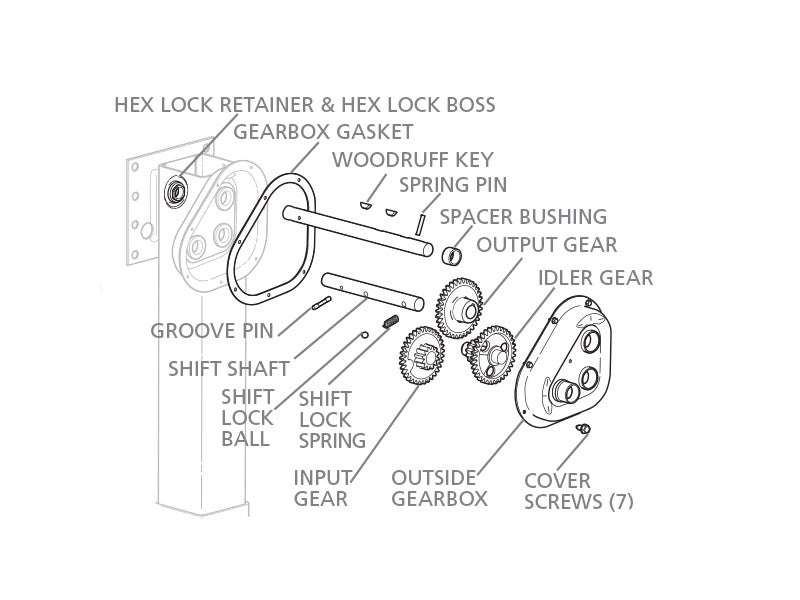 HEX LOCK RETAINER & HEX LOCK BOSS
GEARBOX GASKET
WOODRUFF KEY
SPRING PIN
SPACER BUSHING
OUTPUT GEAR
IDLER GEAR
GROOVE PIN
SHIFT SHAFT
SHIFT LOCK BALL
SHIFT LOCK SPRING
INPUT GEAR
OUTSIDE GEARBOX
COVER SCREWS (7)