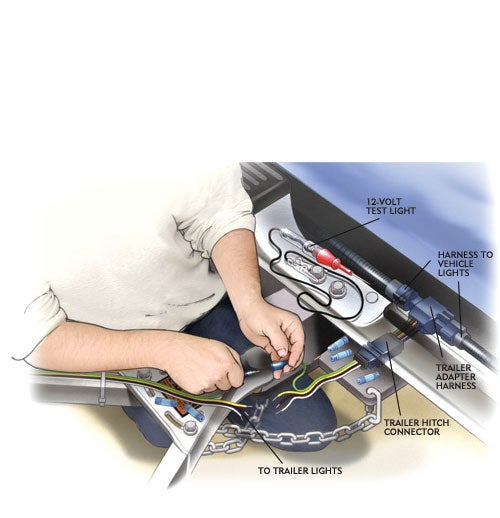 12-VOLT TEST LIGHT

HARNESS TO VEHICLE LIGHTS

TRAILER ADAPTER HARNESS

TRAILER HITCH CONNECTOR

TO TRAILER LIGHTS